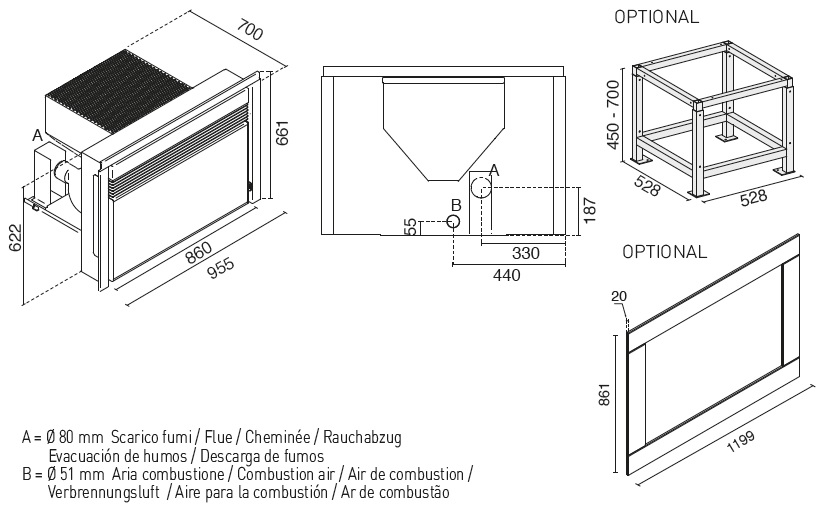 700

661

A

622

860

955

A

B

55

187

330

440

OPTIONAL

450 - 700

528

528

OPTIONAL

20

861

1199

A = Ø 80 mm Scarico fumi / Flue / Cheminée / Rauchabzug
Evacuación de humos / Descarga de fumos
B = Ø 51 mm Aria combustione / Combustion air / Air de combustion /
Verbrennungsluft / Aire para la combustión / Ar de combustão