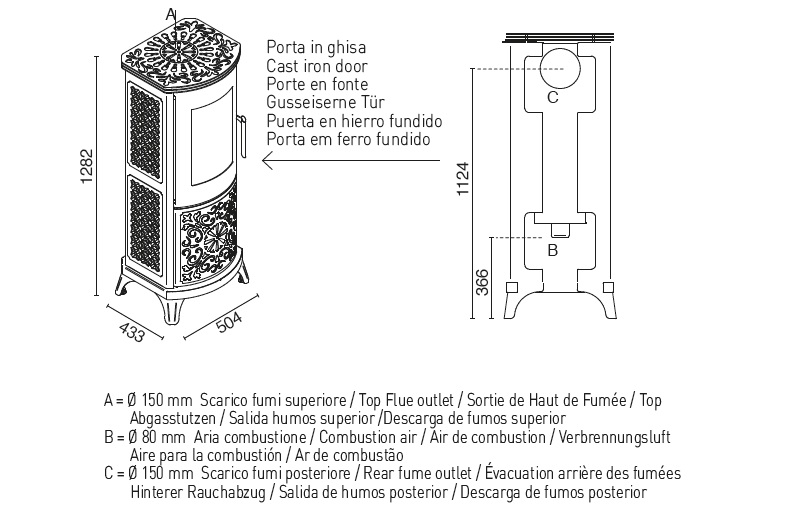 A

1282

433

504

Porta in ghisa
Cast iron door
Porte en fonte
Gusseiserne Tür
Puerta en hierro fundido
Porta em ferro fundido

C

1124

B

366

A = Ø 150 mm Scarico fumi superiore / Top Flue outlet / Sortie de Haut de Fumée / Top Abgasstutzen / Salida humos superior /Descarga de fumos superior
B = Ø 80 mm Aria combustione / Combustion air / Air de combustion / Verbrennungsluft Aire para la combustión / Ar de combustão
C = Ø 150 mm Scarico fumi posteriore / Rear fume outlet / Évacuation arrière des fumées Hinterer Rauchabzug / Salida de humos posterior / Descarga de fumos posterior