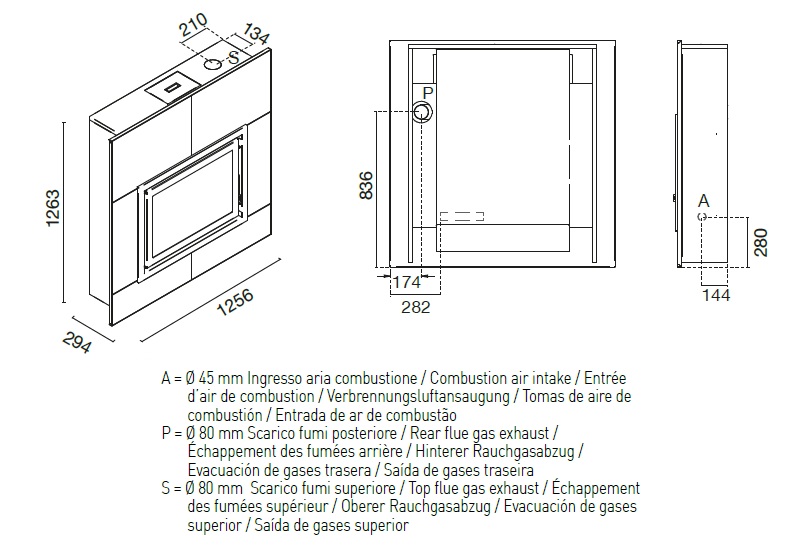 210
134
S
1263
1256
294
P
836
174
282
A
280
144

A = Ø 45 mm Ingresso aria combustione / Combustion air intake / Entrée d'air de combustion / Verbrennungsluftansaugung / Tomas de aire de combustión / Entrada de ar de combustão
P = Ø 80 mm Scarico fumi posteriore / Rear flue gas exhaust / Échappement des fumées arrière / Hinterer Rauchgasabzug / Evacuación de gases trasera / Saída de gases traseira
S = Ø 80 mm Scarico fumi superiore / Top flue gas exhaust / Échappement des fumées supérieur / Oberer Rauchgasabzug / Evacuación de gases superior / Saída de gases superior