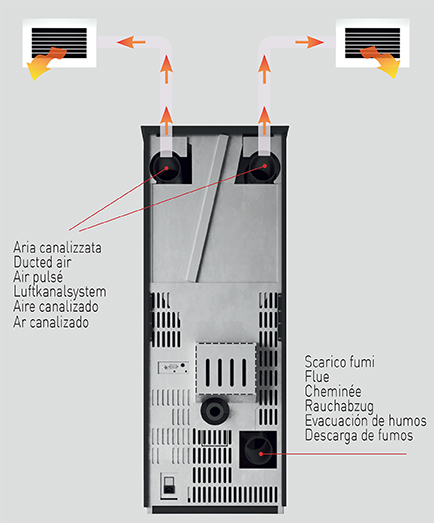 Aria canalizzata
Ducted air
Air pulsé
Luftkanalsystem
Aire canalizado
Ar canalizado

Scarico fumi
Flue
Cheminée
Rauchabzug
Evacuación de humos
Descarga de fumos